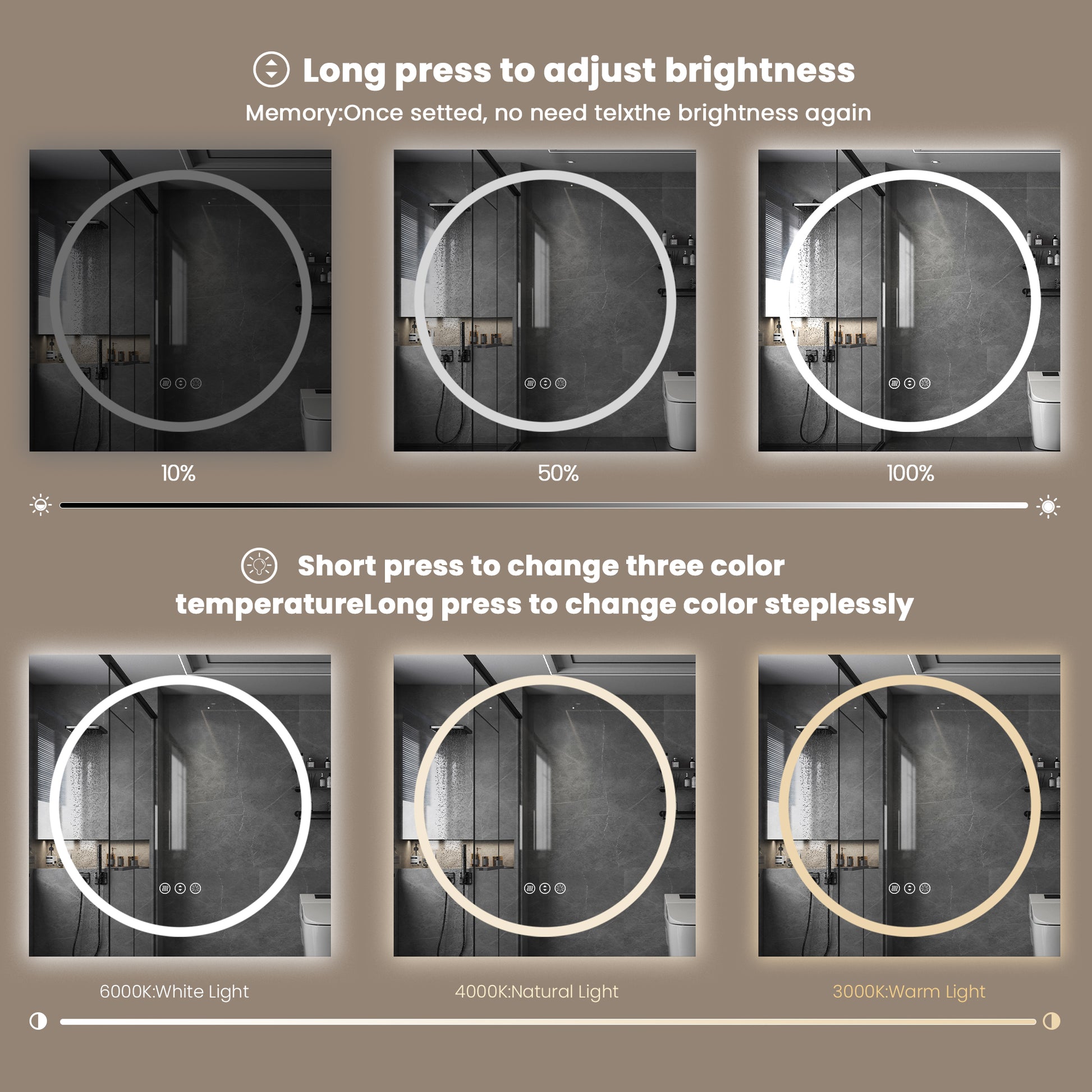 Long press to adjust brightness

Memory:Once setted, no need telxthe brightness again

10%

50%

100%

Short press to change three color temperatureLong press to change color steplessly

6000K:White Light

4000K:Natural Light

3000K:Warm Light