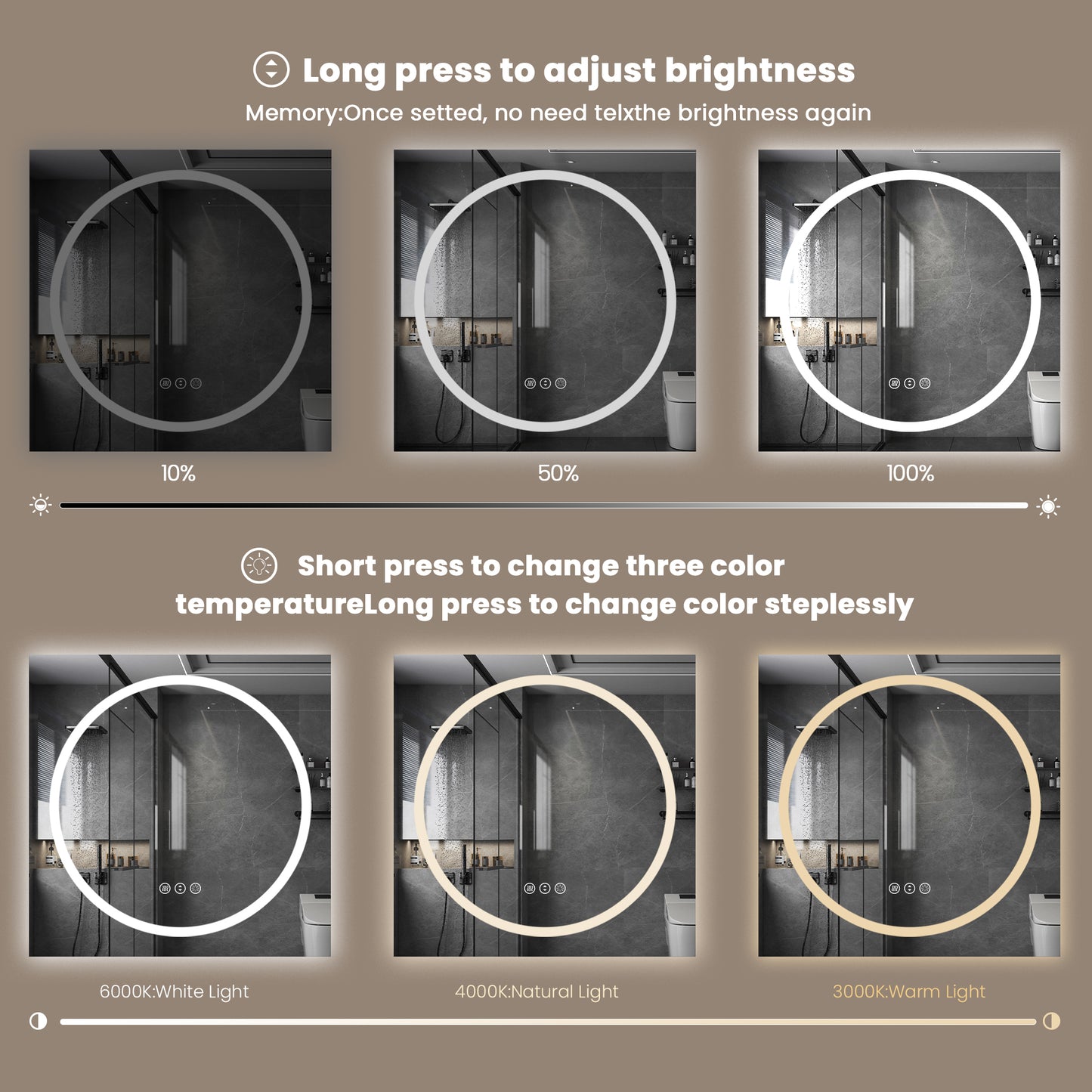 Long press to adjust brightness

Memory:Once setted, no need telxthe brightness again

10%

50%

100%

Short press to change three color temperatureLong press to change color steplessly

6000K:White Light

4000K:Natural Light

3000K:Warm Light